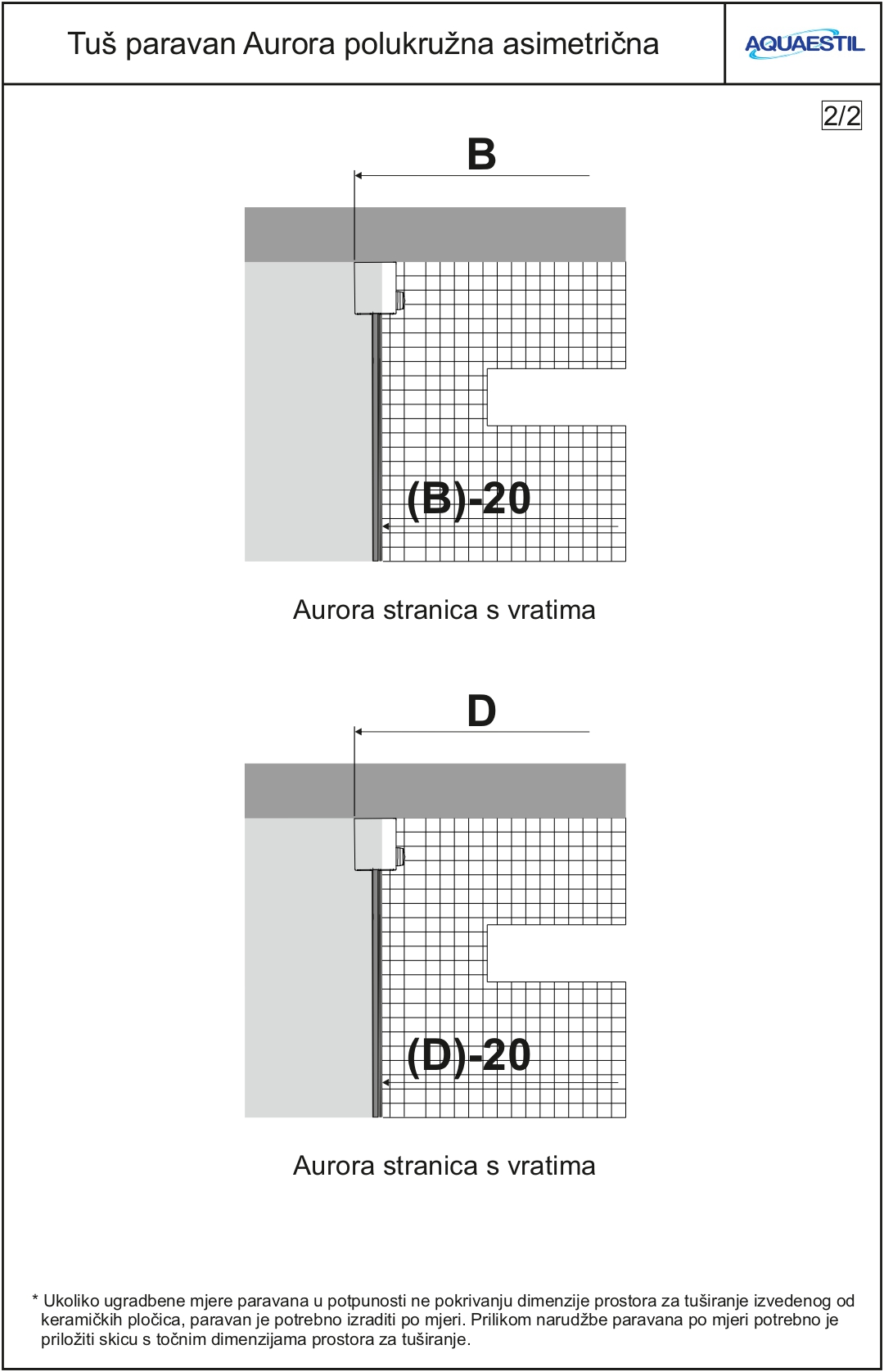 Tuš paravan Aurora polukružna asimetrična

AQUAESTIL

2/2

B

(B)-20

Aurora stranica s vratima

D

(D)-20

Aurora stranica s vratima

* Ukoliko ugradbene mjere paravana u potpunosti ne pokrivanju dimenzije prostora za tuširanje izvedenog od keramičkih pločica, paravan je potrebno izraditi po mjeri. Prilikom narudžbe paravana po mjeri potrebno je priložiti skicu s točnim dimenzijama prostora za tuširanje.